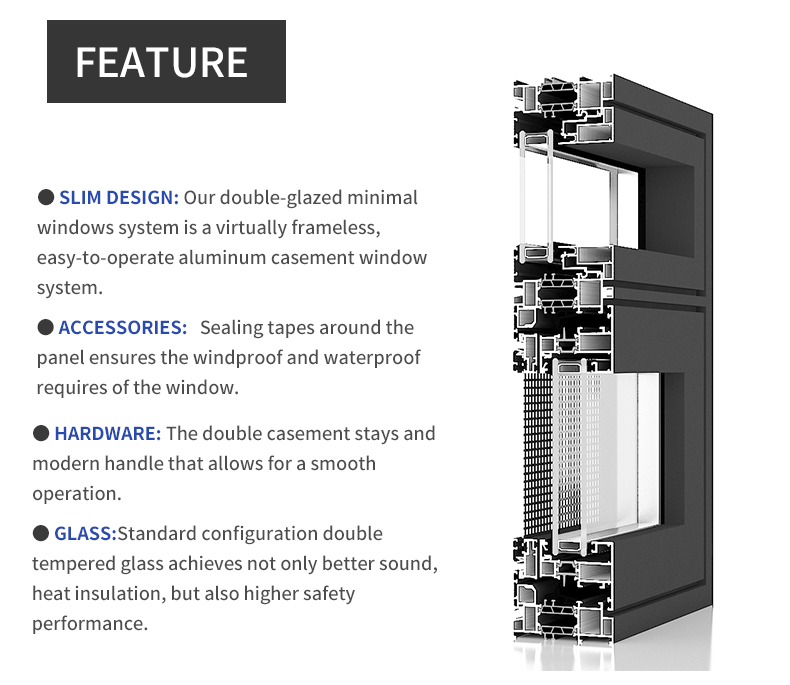 FEATURE

● SLIM DESIGN: Our double-glazed minimal windows system is a virtually frameless, easy-to-operate aluminum casement window system.

● ACCESSORIES: Sealing tapes around the panel ensures the windproof and waterproof requires of the window.

● HARDWARE: The double casement stays and modern handle that allows for a smooth operation.

● GLASS:Standard configuration double tempered glass achieves not only better sound, heat insulation, but also higher safety performance.