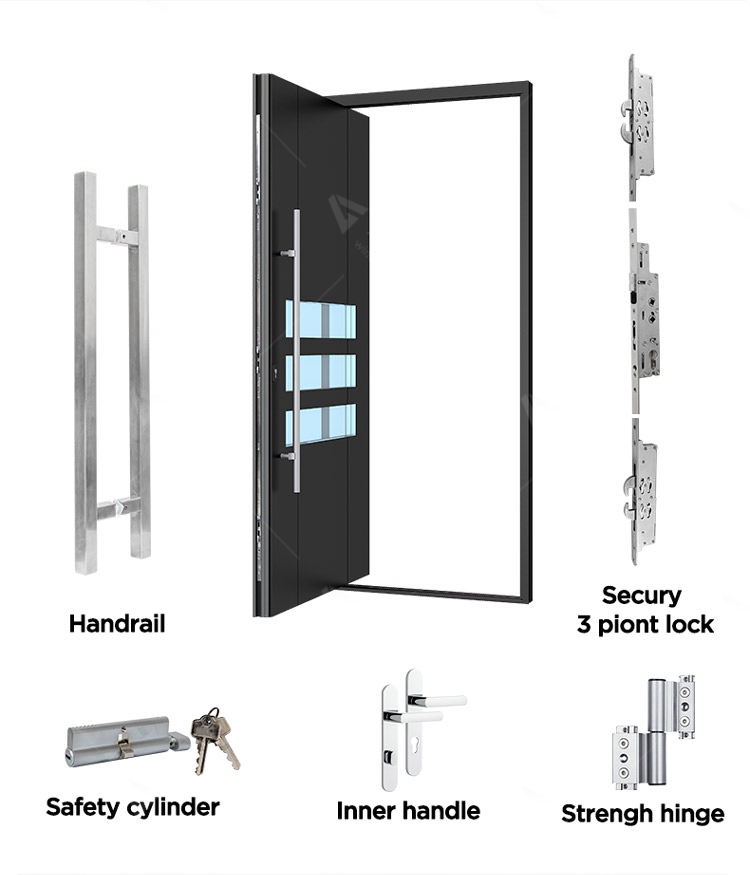 Handrail

Secury
3 piont lock

Safety cylinder

Inner handle

Strengh hinge